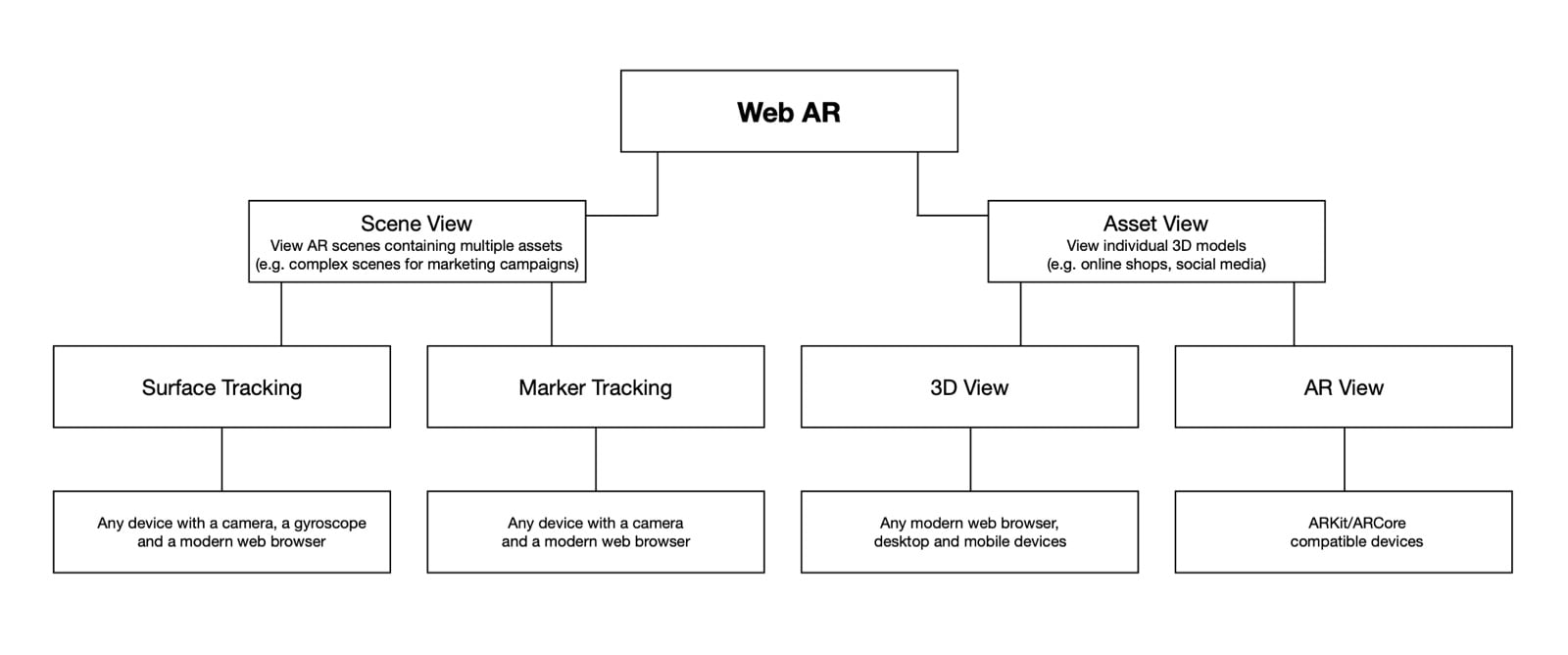 Web AR

Scene View
View AR scenes containing multiple assets
(e.g. complex scenes for marketing campaigns)

Asset View
View individual 3D models
(e.g. online shops, social media)

Surface Tracking

Marker Tracking

3D View

AR View

Any device with a camera, a gyroscope and a modern web browser

Any device with a camera and a modern web browser

Any modern web browser, desktop and mobile devices

ARKit/ARCore compatible devices